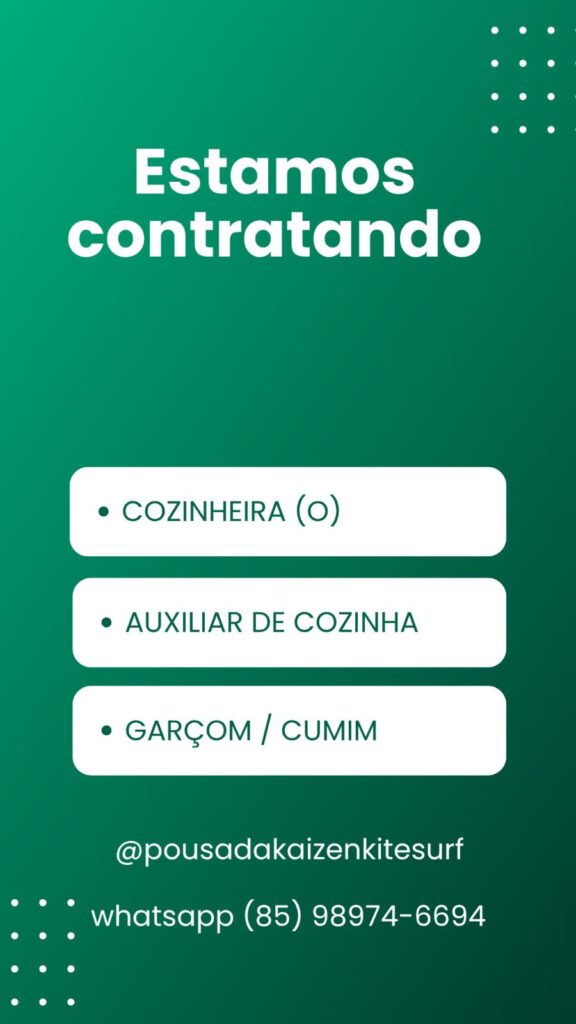 Estamos contratando

• COZINHEIRA (O)

• AUXILIAR DE COZINHA

• GARÇOM / CUMIM

@pousadakaizenkitesurf

whatsapp (85) 98974-6694